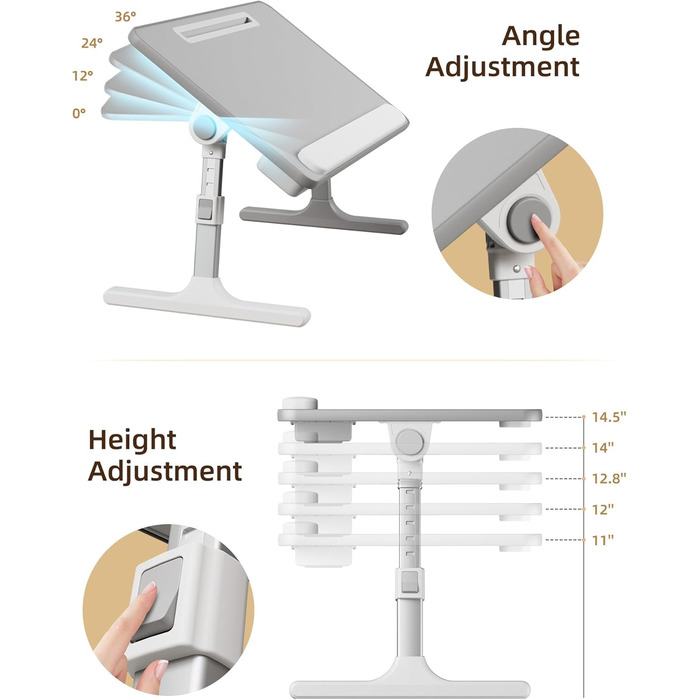 36°
24°
12°
0°

Angle Adjustment

Height Adjustment

14.5"
14"
12.8"
12"
11"