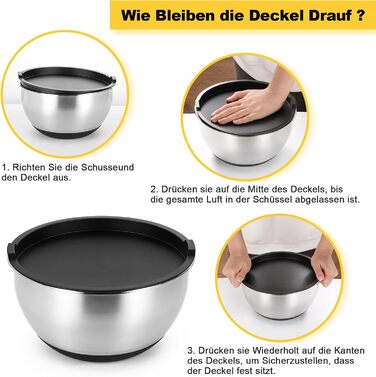 Wie Bleiben die Deckel Drauf ?

1. Richten Sie die Schusseund den Deckel aus.

2. Drücken sie auf die Mitte des Deckels, bis die gesamte Luft in der Schüssel abgelassen ist.

3. Drücken sie Wiederholt auf die Kanten des Deckels, um Sicherzustellen, dass der Deckel fest sitzt.