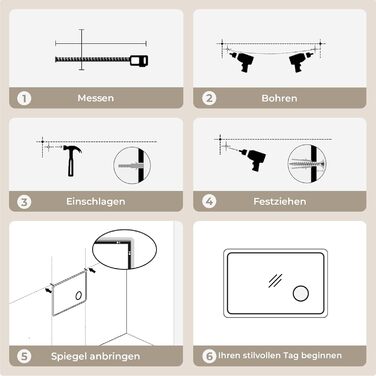 1 Messen

2 Bohren

3 Einschlagen

4 Festziehen

5 Spiegel anbringen

6 Ihren stilvollen Tag beginnen