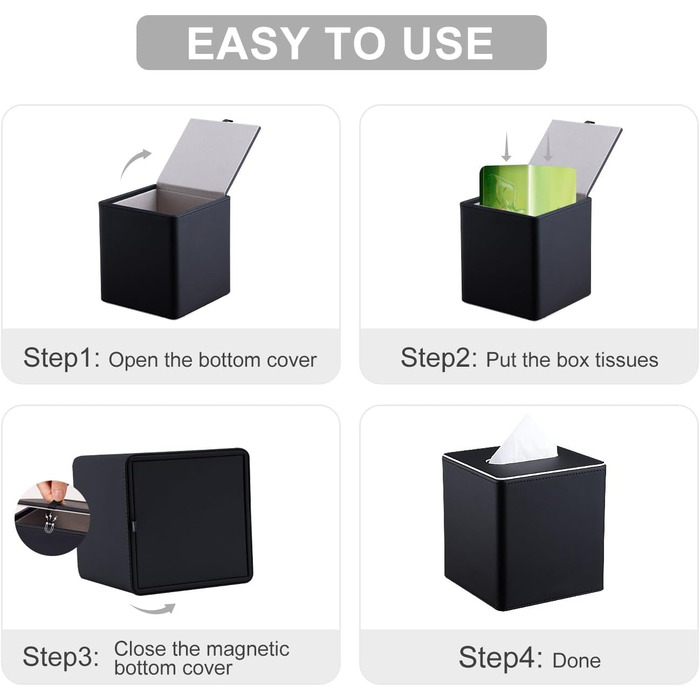 EASY TO USE

Step1: Open the bottom cover

Step2: Put the box tissues

Step3: Close the magnetic bottom cover

Step4: Done