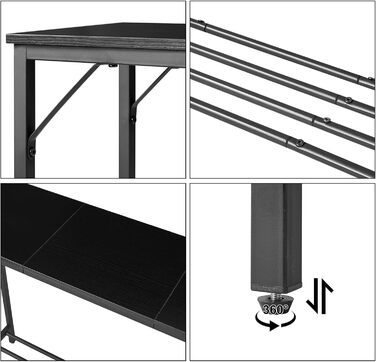 360°