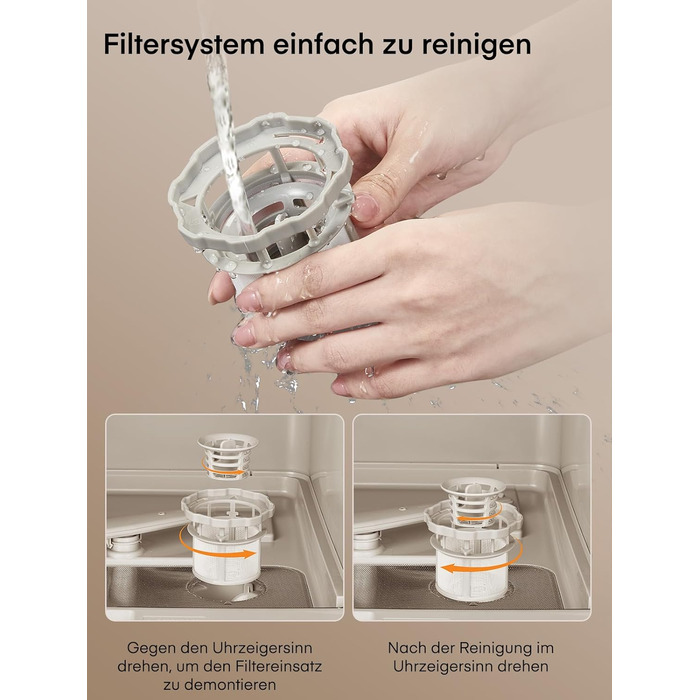 Filtersystem einfach zu reinigen

Gegen den Uhrzeigersinn drehen, um den Filtereinsatz zu demontieren

Nach der Reinigung im Uhrzeigersinn drehen