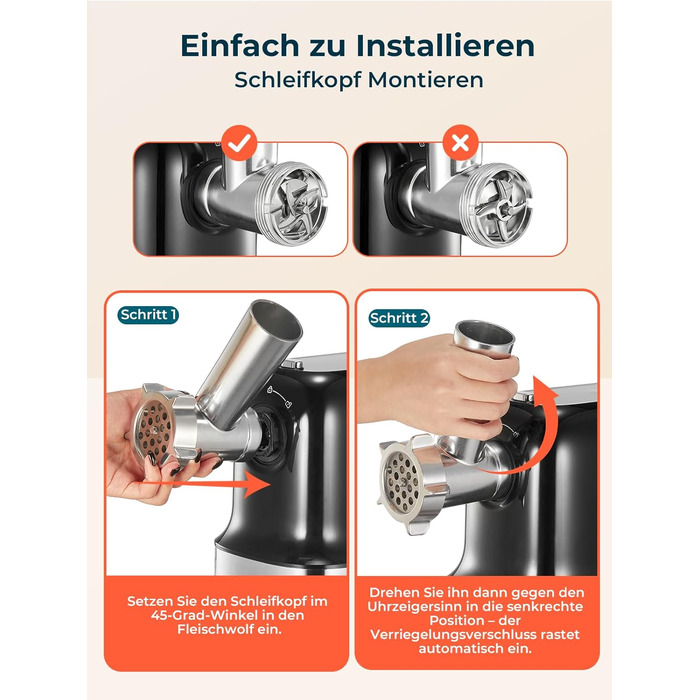 Einfach zu Installieren
Schleifkopf Montieren

Schritt 1

Setzen Sie den Schleifkopf im 45-Grad-Winkel in den Fleischwolf ein.

Schritt 2

Drehen Sie ihn dann gegen den Uhrzeigersinn in die senkrechte Position – der Verriegelungsverschluss rastet automatisch ein.