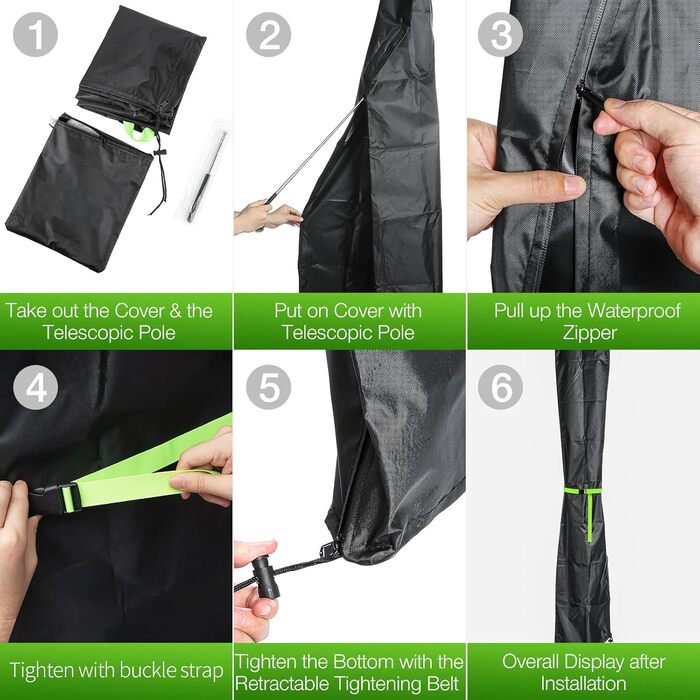 1

Take out the Cover & the Telescopic Pole

2

Put on Cover with Telescopic Pole

3

Pull up the Waterproof Zipper

4

Tighten with buckle strap

5

Tighten the Bottom with the Retractable Tightening Belt

6

Overall Display after Installation