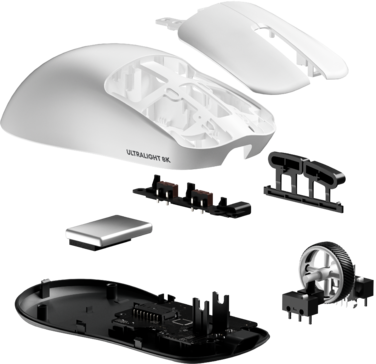 ULTRALIGHT 8K