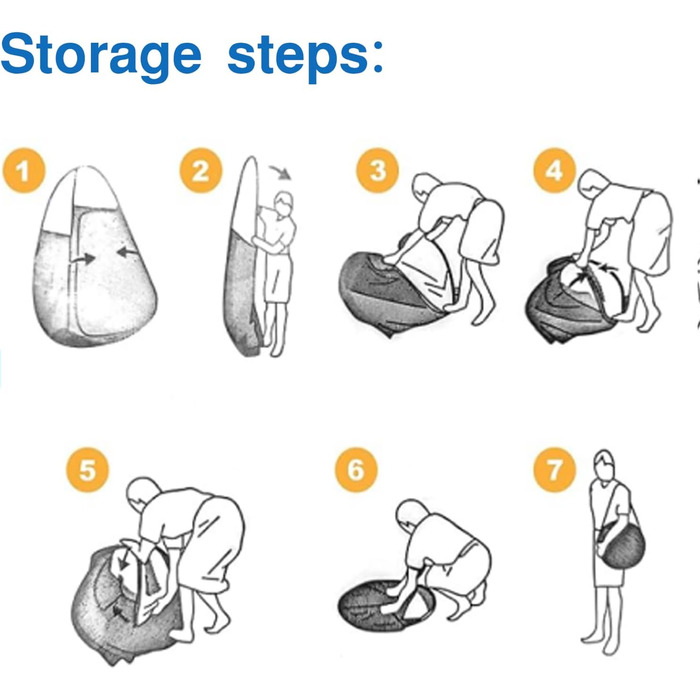 Storage steps:

1

2

3

4

5

6

7