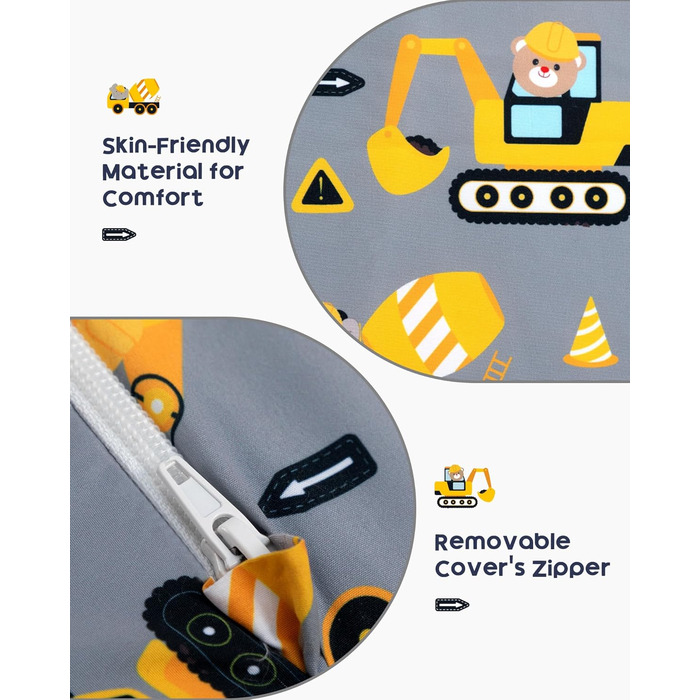 Skin-Friendly Material for Comfort

Removable Cover's Zipper