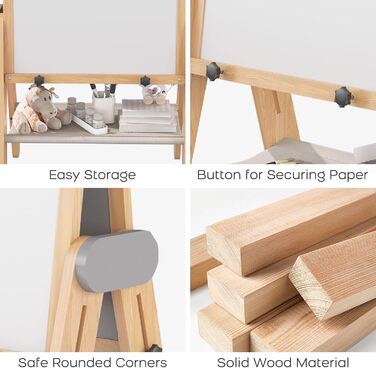 Easy Storage

Button for Securing Paper

Safe Rounded Corners

Solid Wood Material