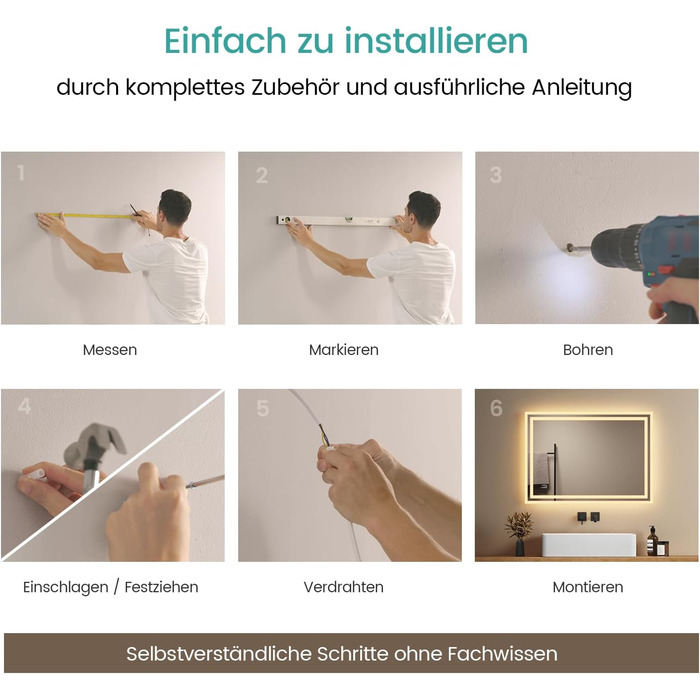 Einfach zu installieren

durch komplettes Zubehör und ausführliche Anleitung

1

Messen

2

Markieren

3

Bohren

4

Einschlagen / Festziehen

5

Verdrahten

6

Montieren

Selbstverständliche Schritte ohne Fachwissen