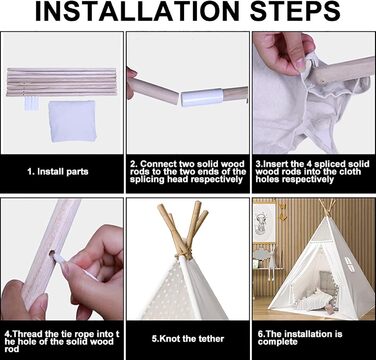 INSTALLATION STEPS

1. Install parts

2. Connect two solid wood rods to the two ends of the splicing head respectively

3.Insert the 4 spliced solid wood rods into the cloth holes respectively

4.Thread the tie rope into t he hole of the solid wood rod

5.Knot the tether

6.The installation is complete