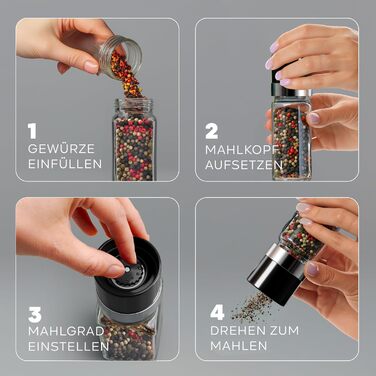 1
GEWÜRZE EINFÜLLEN

2
MAHLKOPF AUFSETZEN

3
MAHLGRAD EINSTELLEN

4
DREHEN ZUM MAHLEN