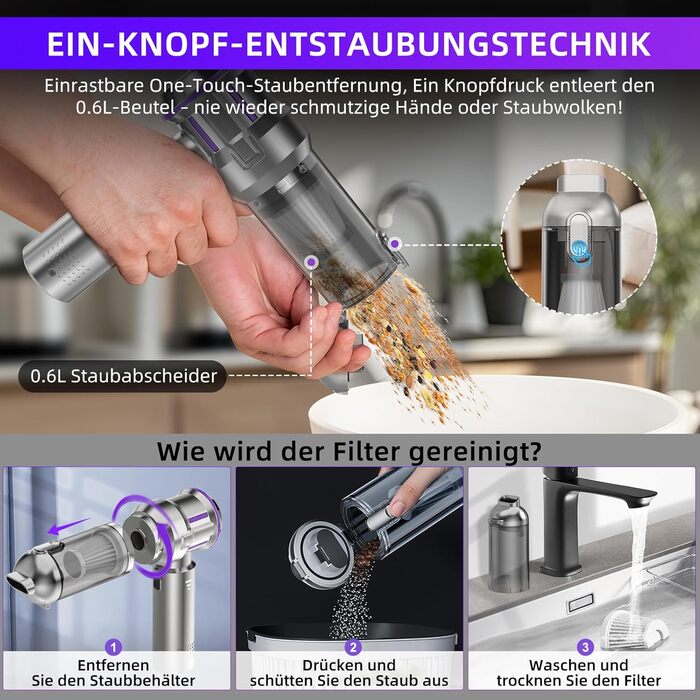 EIN-KNOPF-ENTSTAUBUNGSTECHNIK

Einrastbare One-Touch-Staubentfernung, Ein Knopfdruck entleert den 0.6L-Beutel - nie wieder schmutzige Hände oder Staubwolken!

0.6L Staubabscheider

Wie wird der Filter gereinigt?

1
Entfernen Sie den Staubbehälter

2
Drücken und schütten Sie den Staub aus

3
Waschen und trocknen Sie den Filter