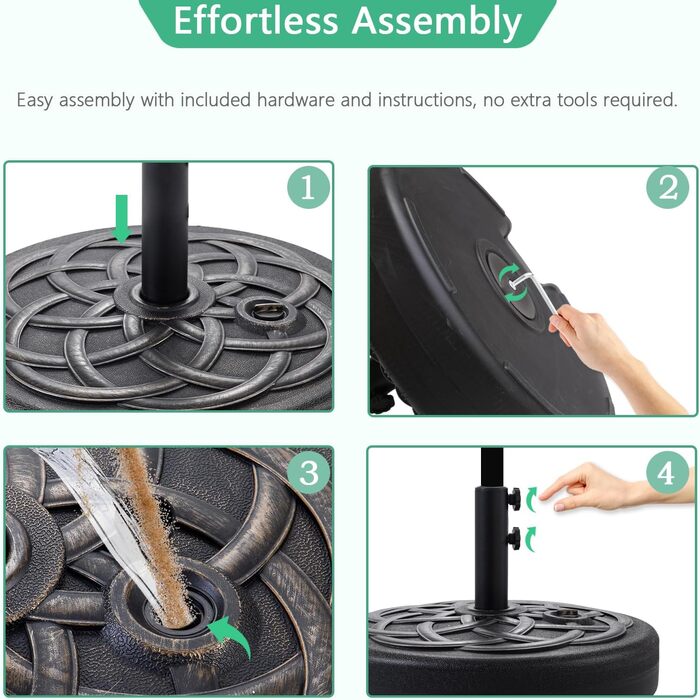 Effortless Assembly

Easy assembly with included hardware and instructions, no extra tools required.

1

2

3

4