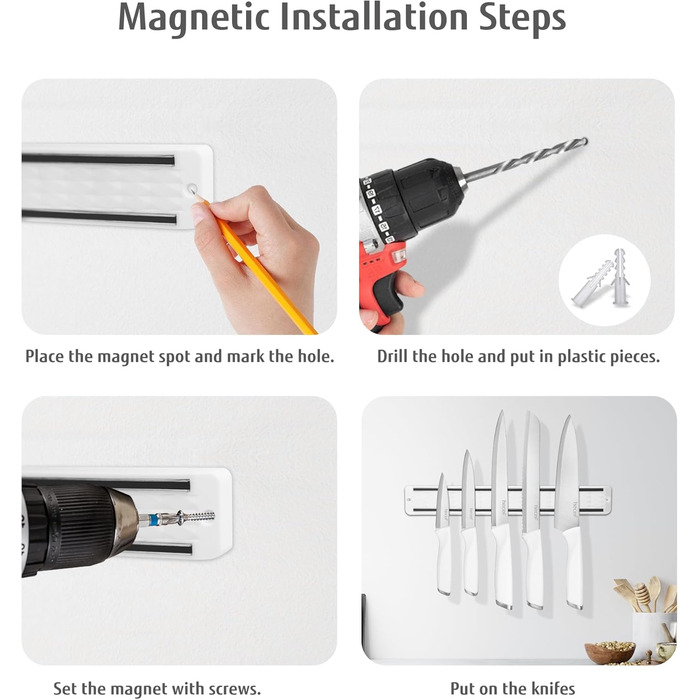 Magnetic Installation Steps

Place the magnet spot and mark the hole.

Drill the hole and put in plastic pieces.

Set the magnet with screws.

Put on the knifes