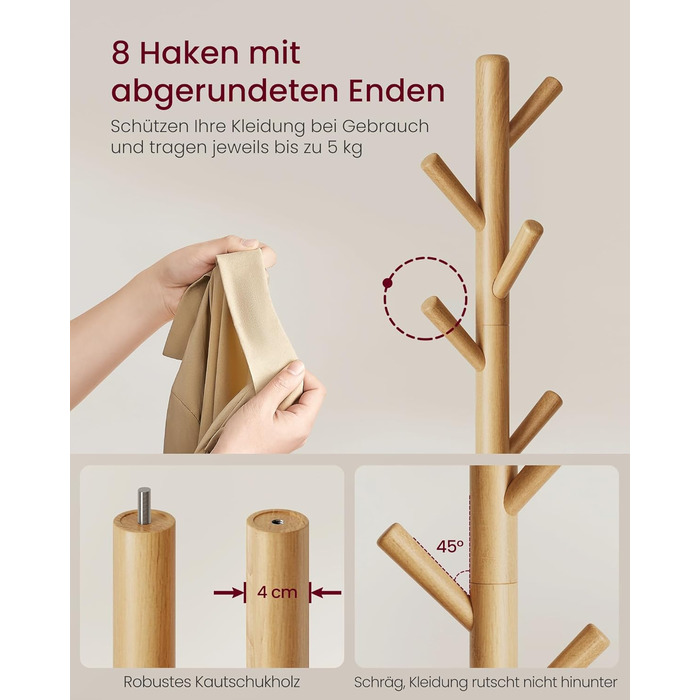 8 Haken mit abgerundeten Enden

Schützen Ihre Kleidung bei Gebrauch und tragen jeweils bis zu 5 kg

4 cm

45°

Robustes Kautschukholz

Schräg, Kleidung rutscht nicht hinunter