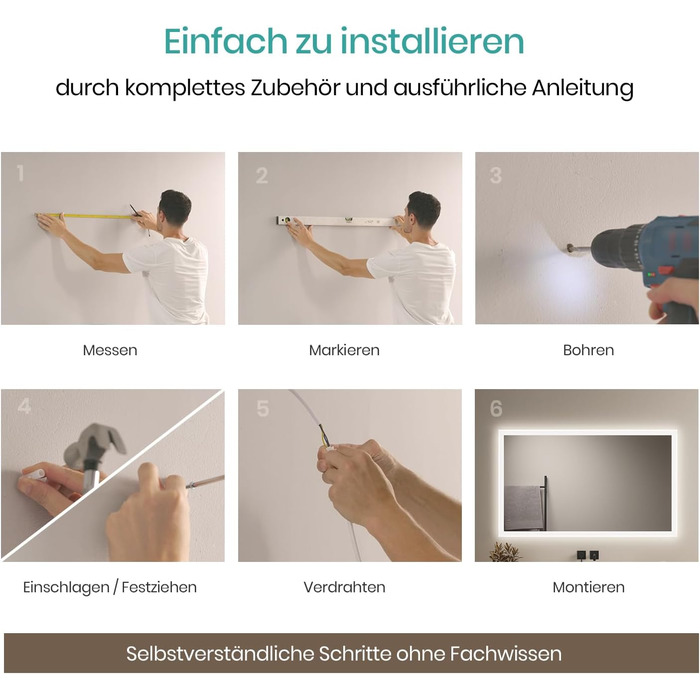 Einfach zu installieren

durch komplettes Zubehör und ausführliche Anleitung

1

Messen

2

Markieren

3

Bohren

4

Einschlagen / Festziehen

5

Verdrahten

6

Montieren

Selbstverständliche Schritte ohne Fachwissen