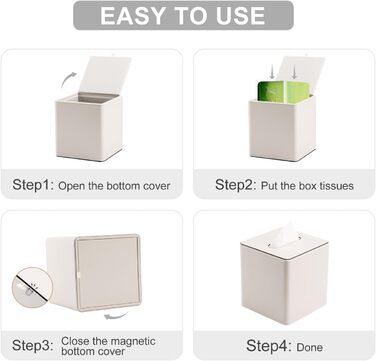 EASY TO USE

Step1: Open the bottom cover

Step2: Put the box tissues

Step3: Close the magnetic bottom cover

Step4: Done