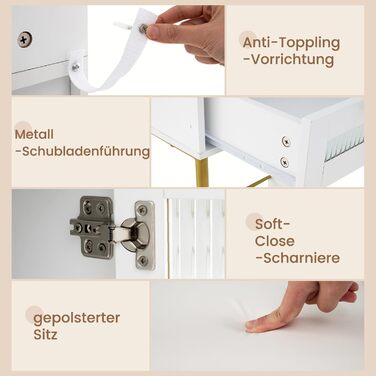 Anti-Toppling -Vorrichtung

Metall -Schubladenführung

Soft-Close -Scharniere

gepolsterter Sitz