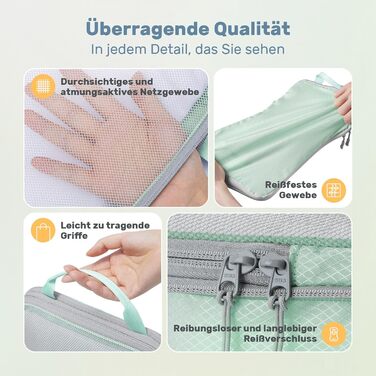 Überragende Qualität
In jedem Detail, das Sie sehen

Durchsichtiges und atmungsaktives Netzgewebe

Reißfestes Gewebe

Leicht zu tragende Griffe

Reibungsloser und langlebiger Reißverschluss