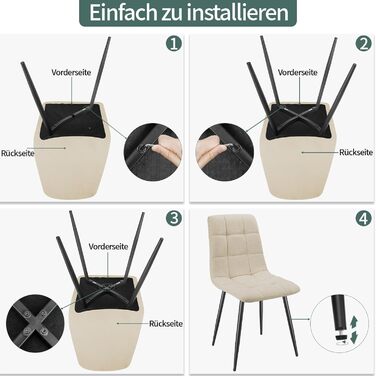 Einfach zu installieren

1

Vorderseite

Rückseite

2

Vorderseite

Rückseite

3

Vorderseite

Rückseite

4