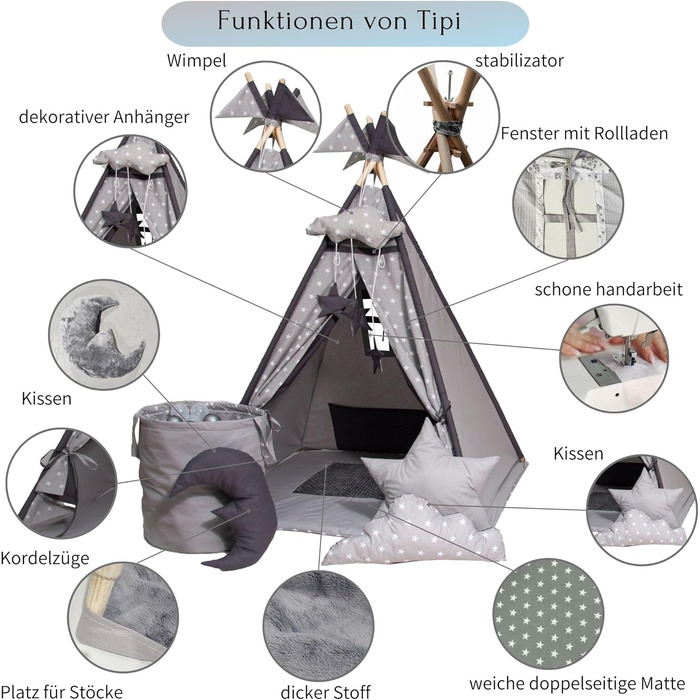 Funktionen von Tipi

Wimpel

stabilizator

dekorativer Anhänger

Fenster mit Rollladen

schone handarbeit

Kissen

Kissen

Kordelzüge

Platz für Stöcke

dicker Stoff

weiche doppelseitige Matte