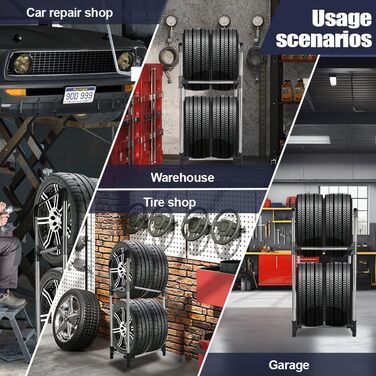 Car repair shop

Usage scenarios

900 999

Warehouse

Tire shop

Garage