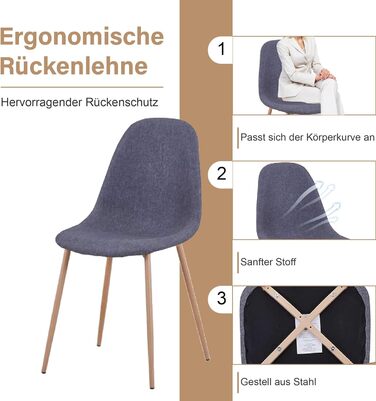 Ergonomische Rückenlehne

Hervorragender Rückenschutz

1

Passt sich der Körperkurve an

2

Sanfter Stoff

3

Gestell aus Stahl