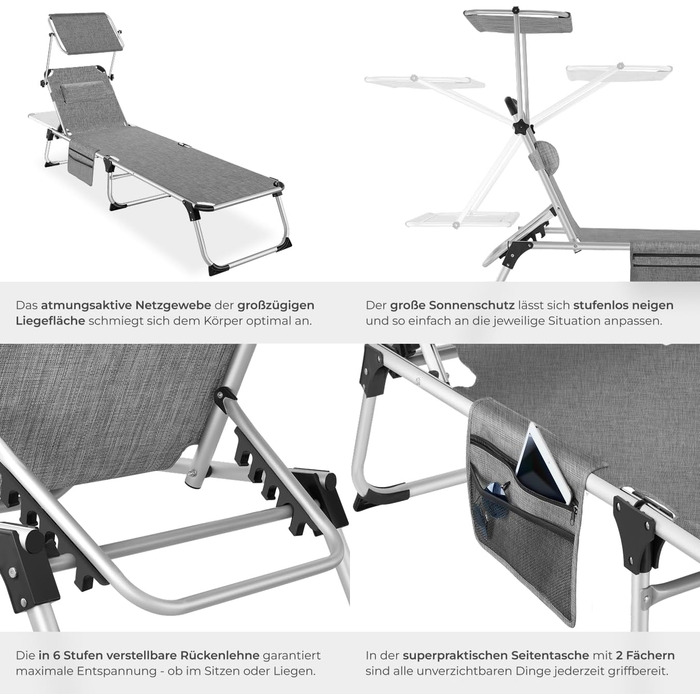 Das atmungsaktive Netzgewebe der großzügigen Liegefläche schmiegt sich dem Körper optimal an.

Der große Sonnenschutz lässt sich stufenlos neigen und so einfach an die jeweilige Situation anpassen.

Die in 6 Stufen verstellbare Rückenlehne garantiert maximale Entspannung - ob im Sitzen oder Liegen.

In der superpraktischen Seitentasche mit 2 Fächern sind alle unverzichtbaren Dinge jederzeit griffbereit.