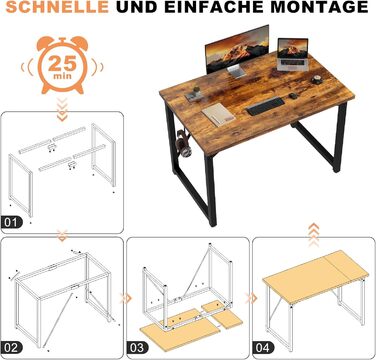 SCHNELLE UND EINFACHE MONTAGE

25 min

01

02

03

04