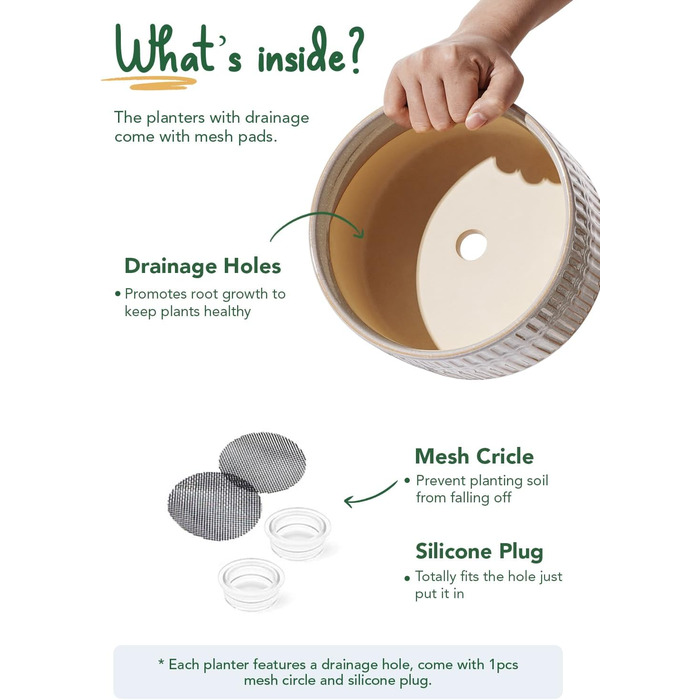 What's inside?

The planters with drainage come with mesh pads.

Drainage Holes

• Promotes root growth to keep plants healthy

Mesh Cricle

• Prevent planting soil from falling off

Silicone Plug

• Totally fits the hole just put it in

* Each planter features a drainage hole, come with 1pcs mesh circle and silicone plug.