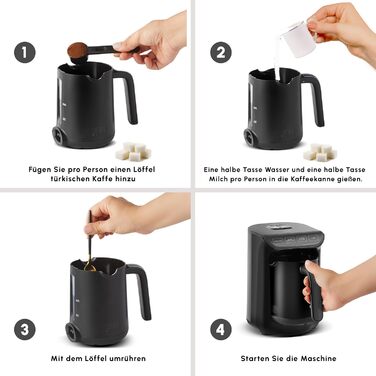 1

Fügen Sie pro Person einen Löffel türkischen Kaffe hinzu

2

Eine halbe Tasse Wasser und eine halbe Tasse Milch pro Person in die Kaffeekanne gießen.

3

Mit dem Löffel umrühren

4

Starten Sie die Maschine