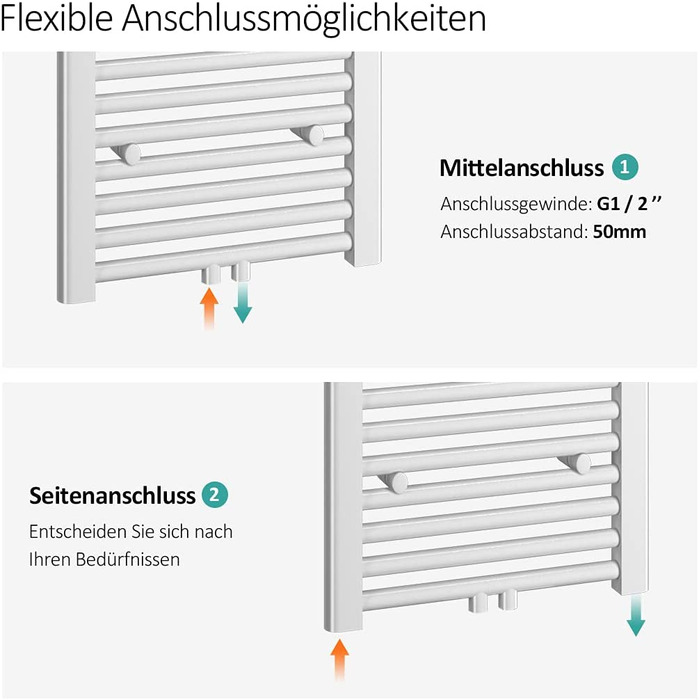 Flexible Anschlussmöglichkeiten

Mittelanschluss 1
Anschlussgewinde: G1 / 2 ''
Anschlussabstand: 50mm

Seitenanschluss 2
Entscheiden Sie sich nach Ihren Bedürfnissen