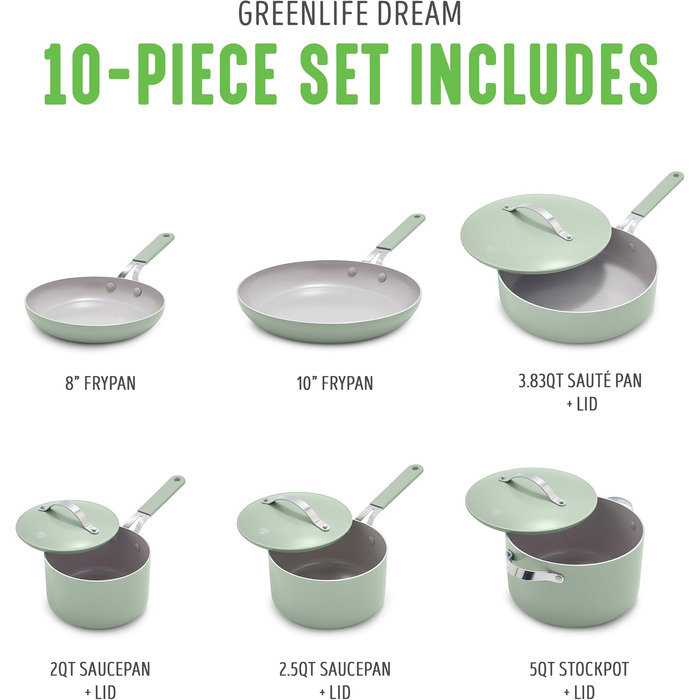 GREENLIFE DREAM
10-PIECE SET INCLUDES

8” FRYPAN

10” FRYPAN

3.83QT SAUTÉ PAN
+ LID

2QT SAUCEPAN
+ LID

2.5QT SAUCEPAN
+ LID

5QT STOCKPOT
+ LID