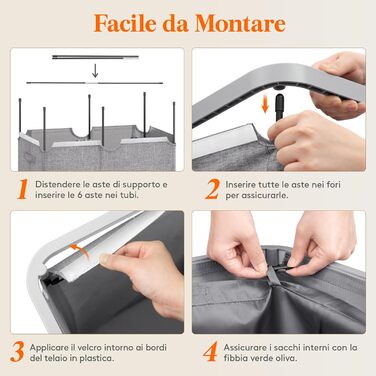 Facile da Montare

1 Distendere le aste di supporto e inserire le 6 aste nei tubi.

2 Inserire tutte le aste nei fori per assicurarle.

3 Applicare il velcro intorno ai bordi del telaio in plastica.

4 Assicurare i sacchi interni con la fibbia verde oliva.