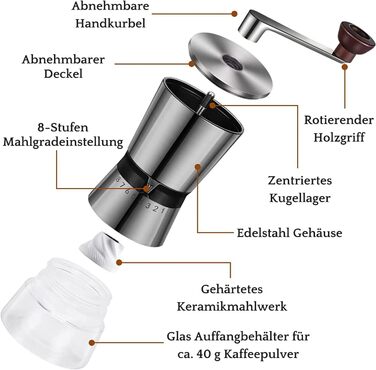 Abnehmbare
Handkurbel

Abnehmbarer
Deckel

Rotierender
Holzgriff

8-Stufen
Mahlgradeinstellung

8 7 6

3 2 1

Zentriertes
Kugellager

Edelstahl Gehäuse

Gehärtetes
Keramikmahlwerk

Glas Auffangbehälter für
ca. 40 g Kaffeepulver