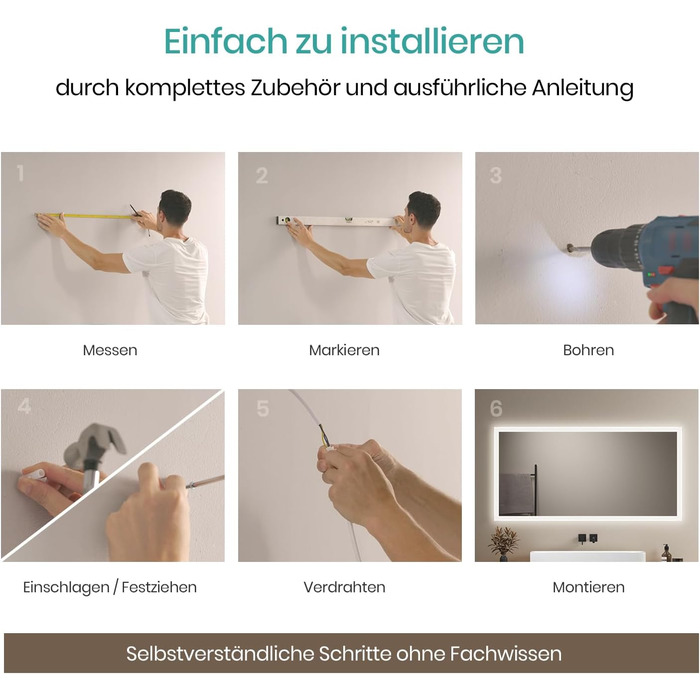 Einfach zu installieren

durch komplettes Zubehör und ausführliche Anleitung

1

Messen

2

Markieren

3

Bohren

4

Einschlagen / Festziehen

5

Verdrahten

6

Montieren

Selbstverständliche Schritte ohne Fachwissen