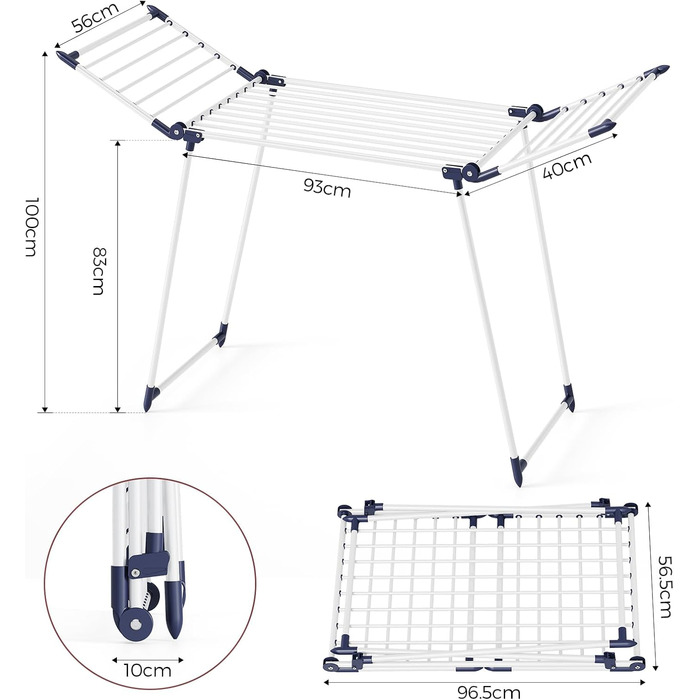 56cm
100cm
83cm
93cm
40cm
10cm
56.5cm
96.5cm