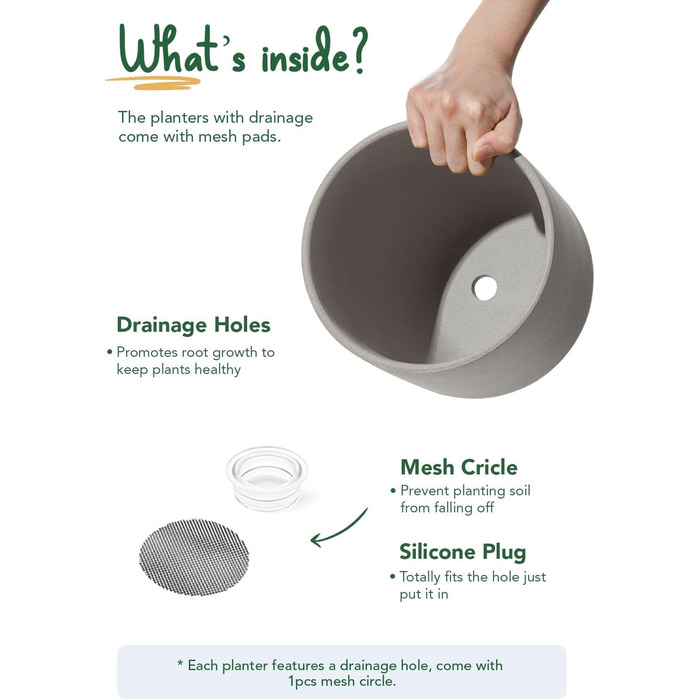 What's inside?

The planters with drainage come with mesh pads.

Drainage Holes

• Promotes root growth to keep plants healthy

Mesh Cricle

• Prevent planting soil from falling off

Silicone Plug

• Totally fits the hole just put it in

* Each planter features a drainage hole, come with 1pcs mesh circle.