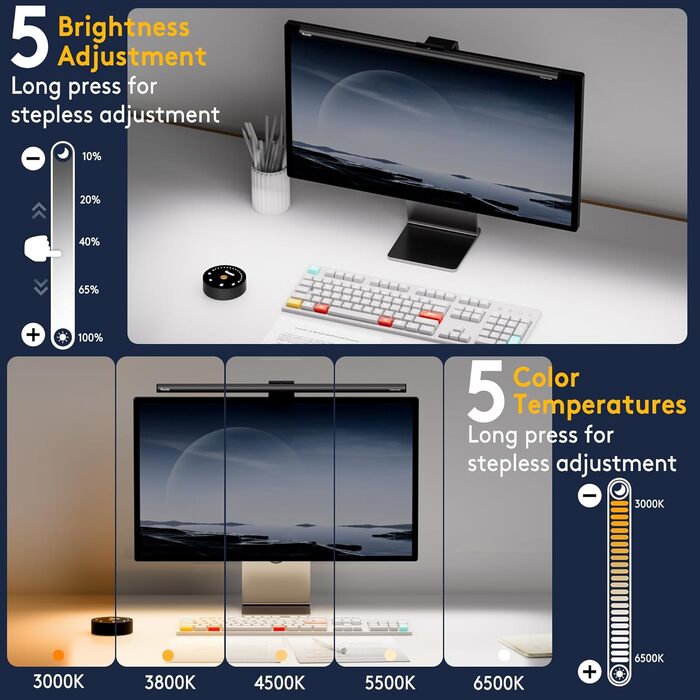 5 Brightness Adjustment
Long press for stepless adjustment

10%
20%
40%
65%
100%

5 Color Temperatures
Long press for stepless adjustment

3000K
6500K

3000K
3800K
4500K
5500K
6500K