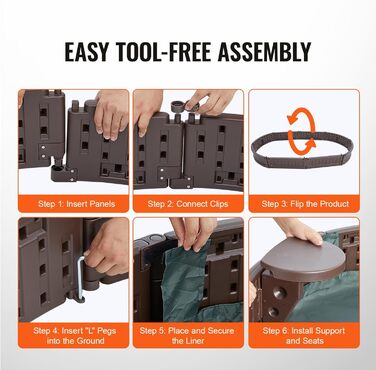 EASY TOOL-FREE ASSEMBLY

Step 1: Insert Panels

Step 2: Connect Clips

Step 3: Flip the Product

Step 4: Insert "L" Pegs into the Ground

Step 5: Place and Secure the Liner

Step 6: Install Support and Seats