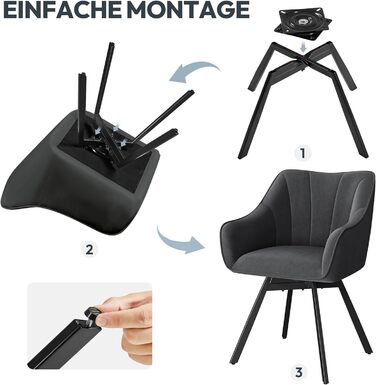 EINFACHE MONTAGE

1

2

3