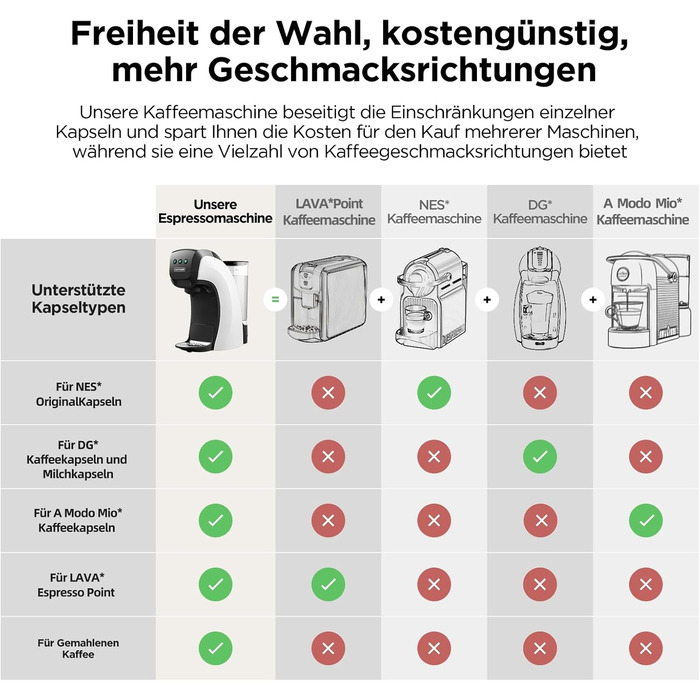 Freiheit der Wahl, kostengünstig, mehr Geschmacksrichtungen

Unsere Kaffeemaschine beseitigt die Einschränkungen einzelner Kapseln und spart Ihnen die Kosten für den Kauf mehrerer Maschinen, während sie eine Vielzahl von Kaffeegeschmacksrichtungen bietet

| | Unsere Espressomaschine | LAVA*Point Kaffeemaschine | NES* Kaffeemaschine | DG* Kaffeemaschine | A Modo Mio* Kaffeemaschine |
|---|---|---|---|---|---|
| Unterstützte Kapseltypen | = | + | + | + | |
| Für NES* OriginalKapseln | ✓ | ✗ | ✓ | ✗ | ✗ |
| Für DG* Kaffeekapseln und Milchkapseln | ✓ | ✗ | ✗ | ✓ | ✗ |
| Für A Modo Mio* Kaffeekapseln | ✓ | ✗ | ✗ | ✗ | ✓ |
| Für LAVA* Espresso Point | ✓ | ✓ | ✗ | ✗ | ✗ |
| Für Gemahlenen Kaffee | ✓ | ✗ | ✗ | ✗ | ✗ |