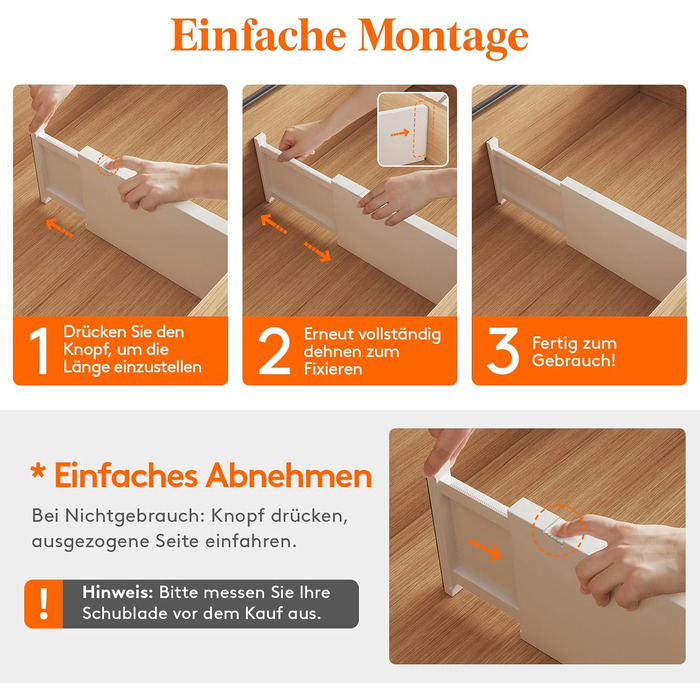 Einfache Montage

1 Drücken Sie den Knopf, um die Länge einzustellen

2 Erneut vollständig dehnen zum Fixieren

3 Fertig zum Gebrauch!

* Einfaches Abnehmen

Bei Nichtgebrauch: Knopf drücken, ausgezogene Seite einfahren.

! Hinweis: Bitte messen Sie Ihre Schublade vor dem Kauf aus.