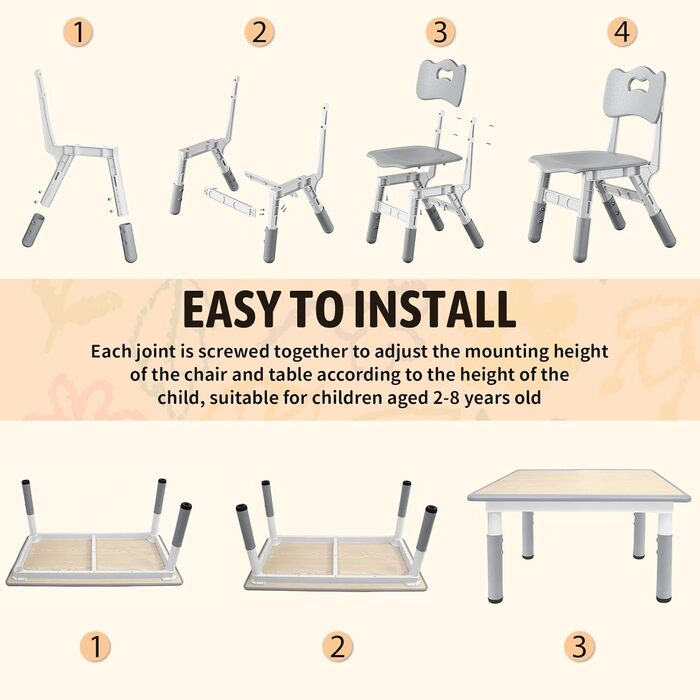 1

2

3

4

EASY TO INSTALL

Each joint is screwed together to adjust the mounting height of the chair and table according to the height of the child, suitable for children aged 2-8 years old

1

2

3