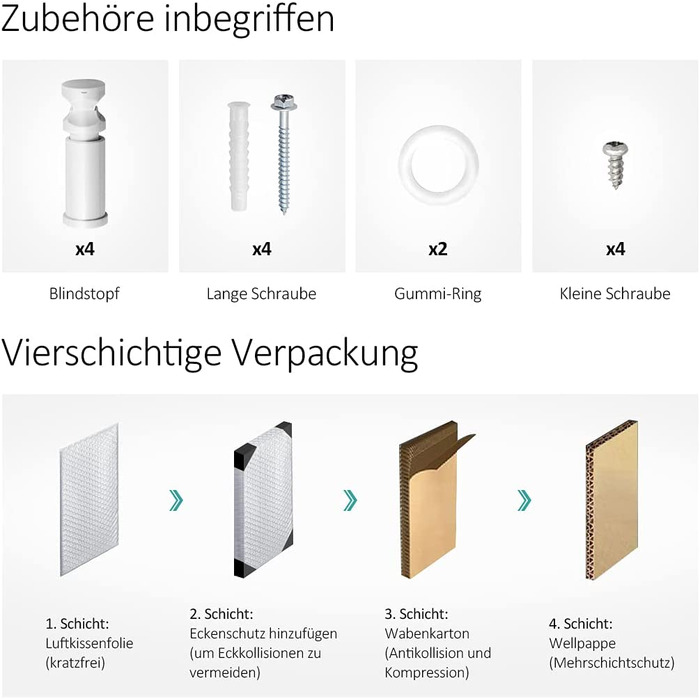 Zubehöre inbegriffen

x4

Blindstopf

x4

Lange Schraube

x2

Gummi-Ring

x4

Kleine Schraube

Vierschichtige Verpackung

1. Schicht:
Luftkissenfolie
(kratzfrei)

2. Schicht:
Eckenschutz hinzufügen
(um Eckkollisionen zu vermeiden)

3. Schicht:
Wabenkarton
(Antikollision und Kompression)

4. Schicht:
Wellpappe
(Mehrschichtschutz)