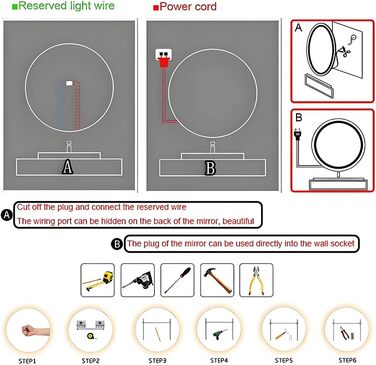 ■Reserved light wire

■Power cord

A

B

A

B

A Cut off the plug and connect the reserved wire

The wiring port can be hidden on the back of the mirror, beautiful

B The plug of the mirror can be used directly into the wall socket

STEP1

STEP2

STEP3

STEP4

STEP5

STEP6