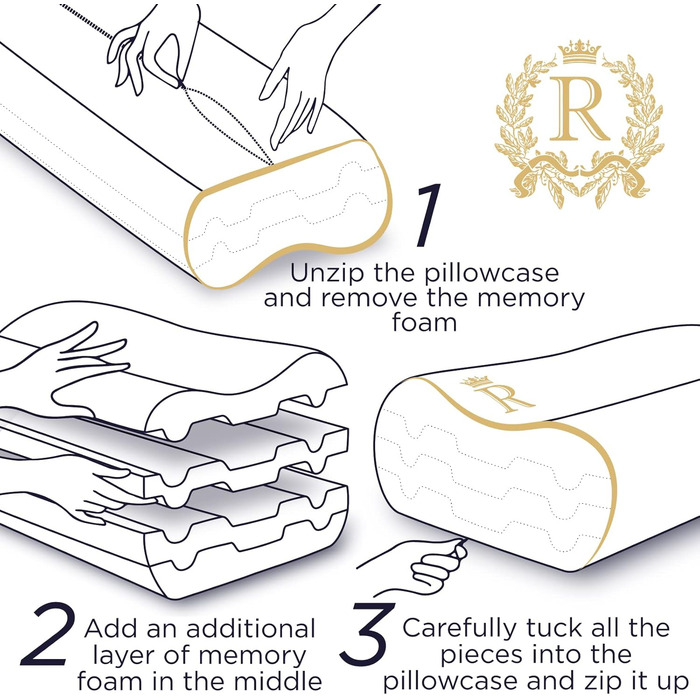 R

1
Unzip the pillowcase and remove the memory foam

R

2 Add an additional layer of memory foam in the middle

3 Carefully tuck all the pieces into the pillowcase and zip it up