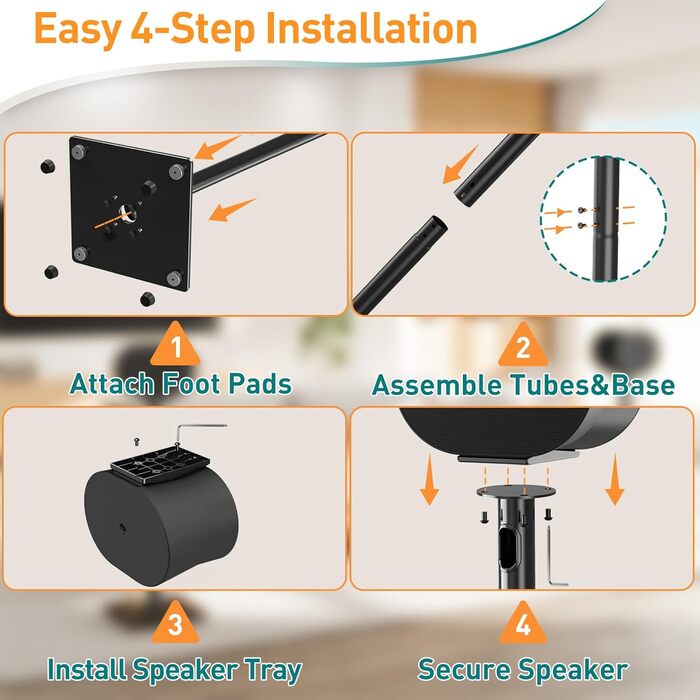 Easy 4-Step Installation

1
Attach Foot Pads

2
Assemble Tubes&Base

3
Install Speaker Tray

4
Secure Speaker