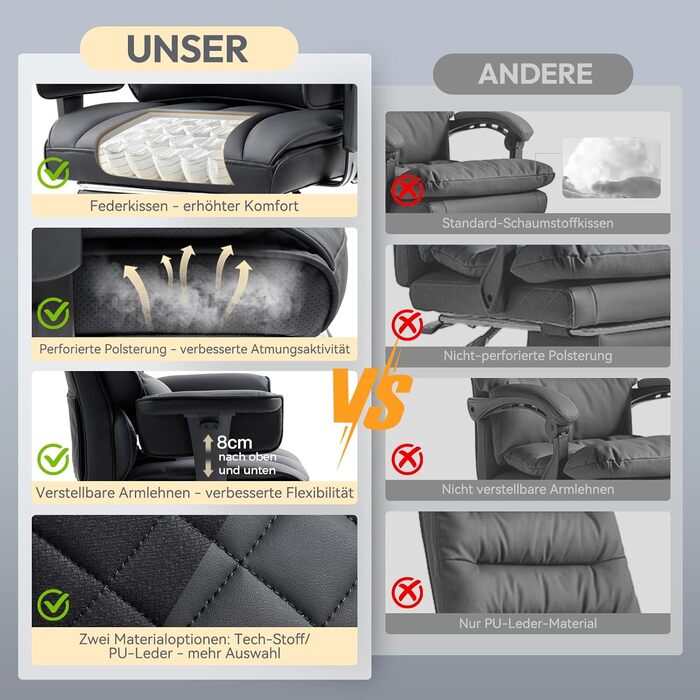 UNSER

Federkissen - erhöhter Komfort

Perforierte Polsterung - verbesserte Atmungsaktivität

8cm nach oben und unten

Verstellbare Armlehnen - verbesserte Flexibilität

Zwei Materialoptionen: Tech-Stoff/ PU-Leder - mehr Auswahl

VS

ANDERE

Standard-Schaumstoffkissen

Nicht-perforierte Polsterung

Nicht verstellbare Armlehnen

Nur PU-Leder-Material