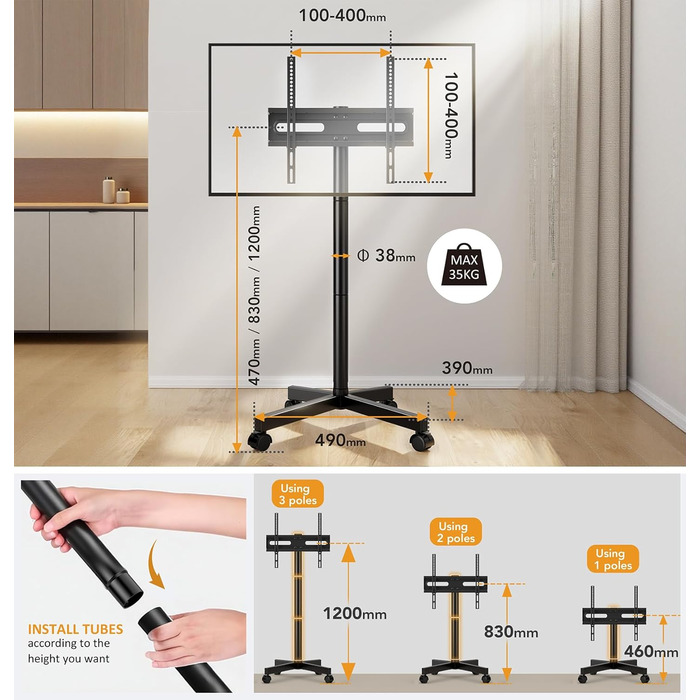 100-400mm

100-400mm

470mm / 830mm / 1200mm

Φ 38mm

MAX 35KG

390mm

490mm

INSTALL TUBES according to the height you want

Using 3 poles

1200mm

Using 2 poles

830mm

Using 1 poles

460mm